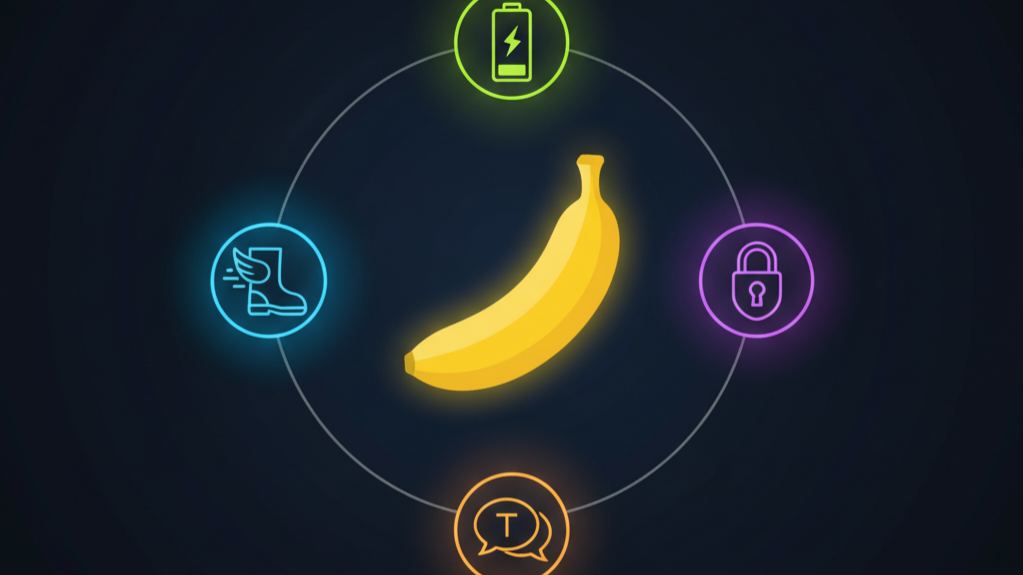 T